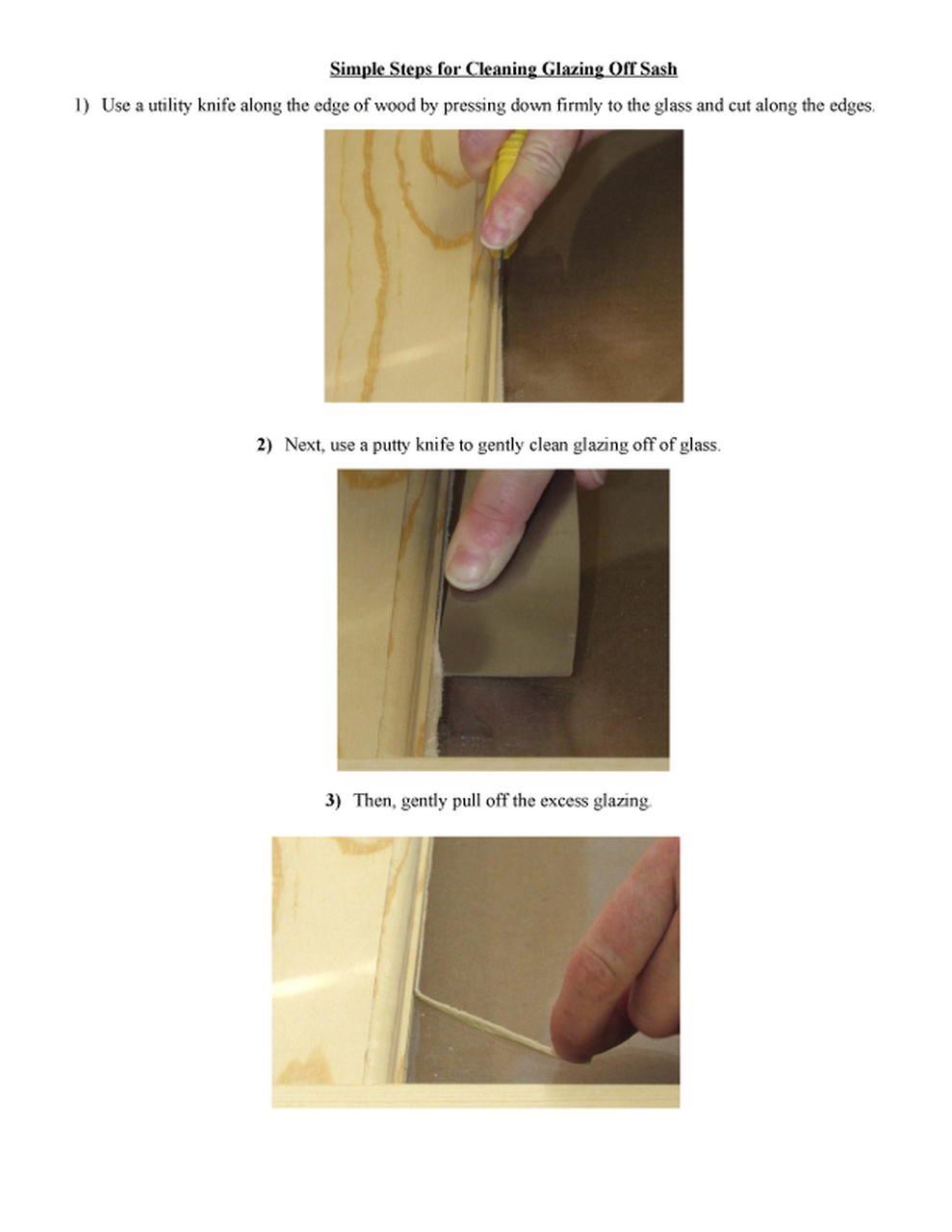 Simple Steps for Cleaning Glazing Off Sash

1) Use a utility knife along the edge of wood by pressing down firmly to the glass and cut along the edges.

2) Next, use a putty knife to gently clean glazing off of glass.

3) Then, gently pull off the excess glazing.