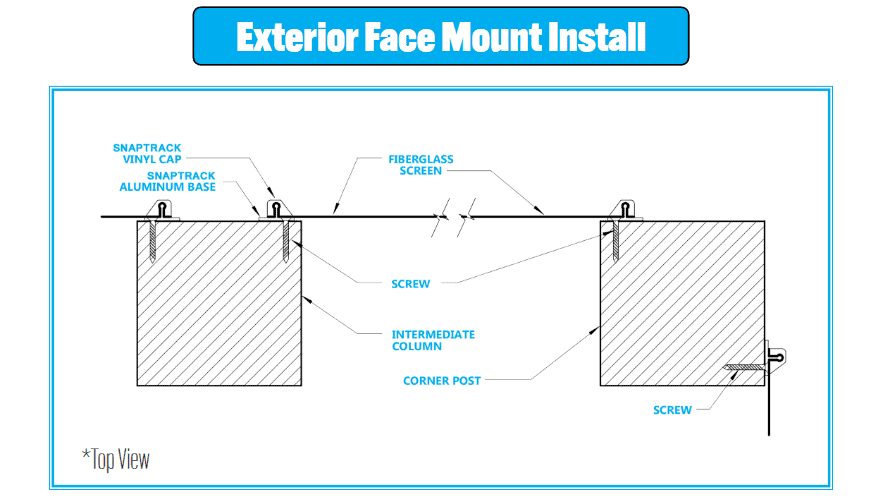 Exterior Face Mount Install

SNAPTRACK VINYL CAP

SNAPTRACK ALUMINUM BASE

FIBERGLASS SCREEN

SCREW

INTERMEDIATE COLUMN

CORNER POST

SCREW

*Top View